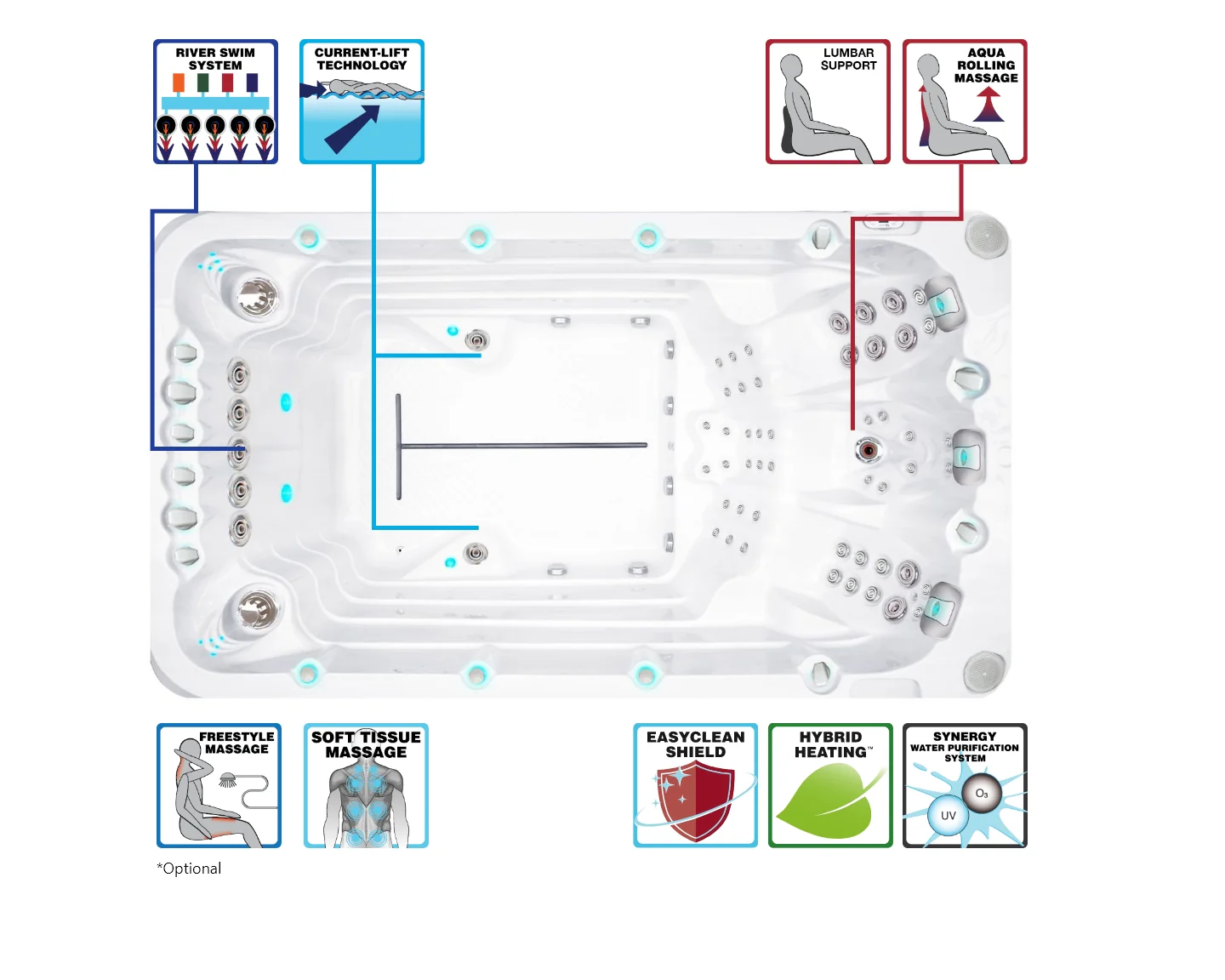 RIVER SWIM SYSTEM

CURRENT-LIFT TECHNOLOGY

LUMBAR SUPPORT

AQUA ROLLING MASSAGE

FREESTYLE MASSAGE

SOFT TISSUE MASSAGE

EASYCLEAN SHIELD

HYBRID HEATING™

SYNERGY WATER PURIFICATION SYSTEM

$O_3$

UV

*Optional